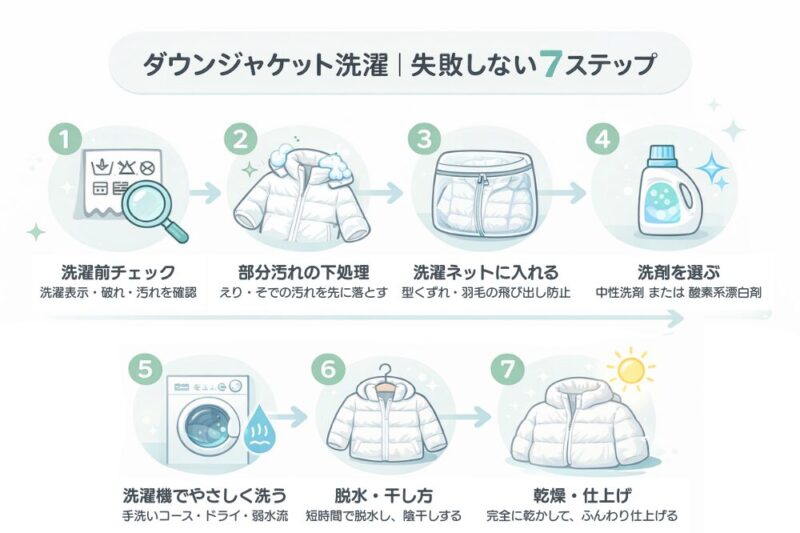 ダウンジャケット洗濯｜失敗しない7ステップ

1
洗濯前チェック
洗濯表示・破れ・汚れを確認

2
部分汚れの下処理
えり・そでの汚れを先に落とす

3
洗濯ネットに入れる
型くずれ・羽毛の飛び出し防止

4
洗剤を選ぶ
中性洗剤 または 酸素系漂白剤

5
洗濯機でやさしく洗う
手洗いコース・ドライ・弱水流

6
脱水・干し方
短時間で脱水し、陰干しする

7
乾燥・仕上げ
完全に乾かして、ふんわり仕上げる