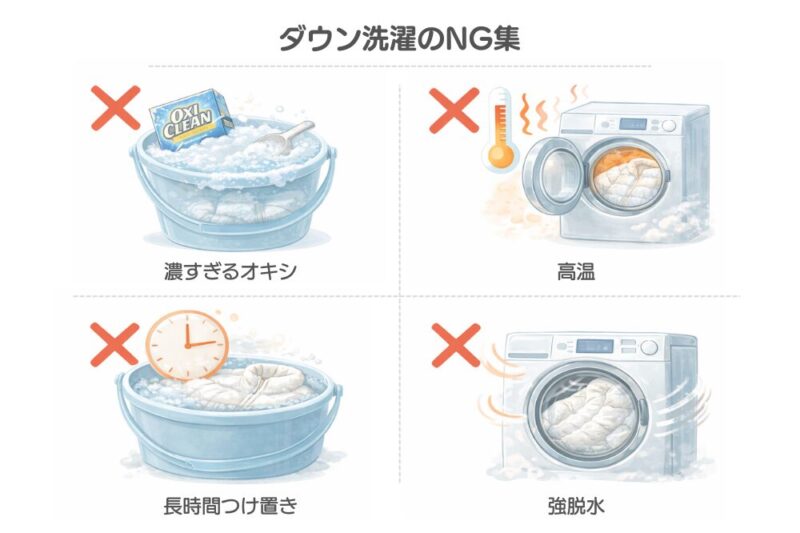 ダウン洗濯のNG集

OXI CLEAN

濃すぎるオキシ

高温

長時間つけ置き

強脱水